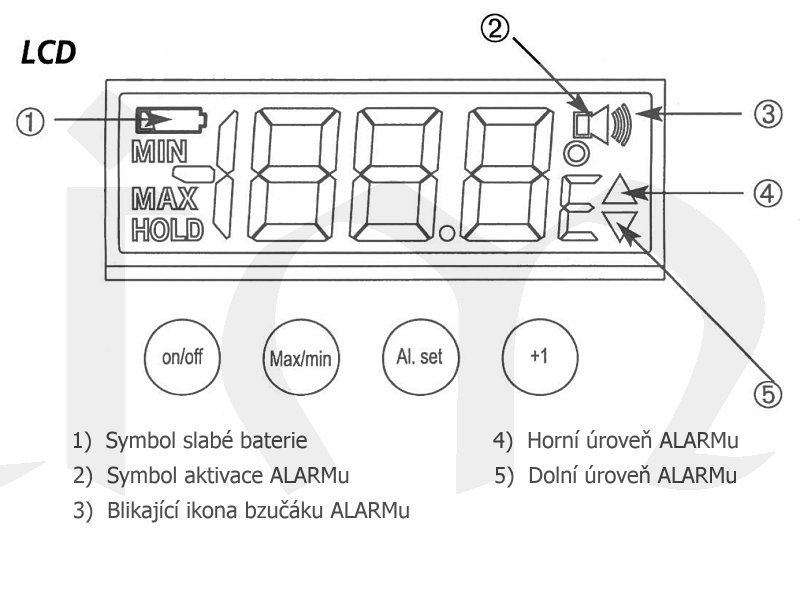 LCD

②

①

③

MIN

MAX

HOLD

④

⑤

on/off

Max/min

Al. set

+1

1) Symbol slabé baterie

2) Symbol aktivace ALARMu

3) Blikající ikona bzučáku ALARMu

4) Horní úroveň ALARMu

5) Dolní úroveň ALARMu